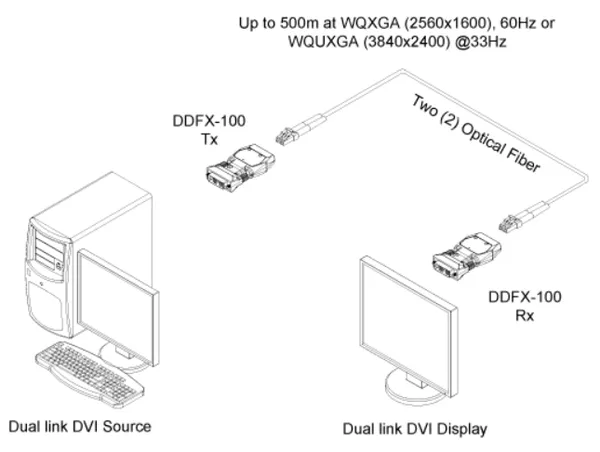 Up to 500m at WQXGA (2560x1600), 60Hz or WQUXGA (3840x2400) @33Hz

DDFX-100
Tx

Two (2) Optical Fiber

DDFX-100
Rx

Dual link DVI Source

Dual link DVI Display