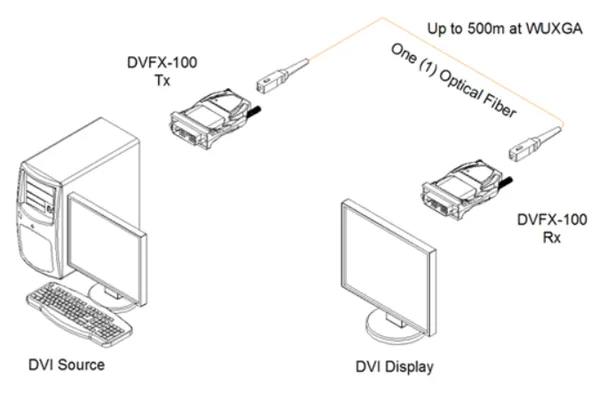 Up to 500m at WUXGA

DVFX-100
Tx

One (1) Optical Fiber

DVFX-100
Rx

DVI Source

DVI Display